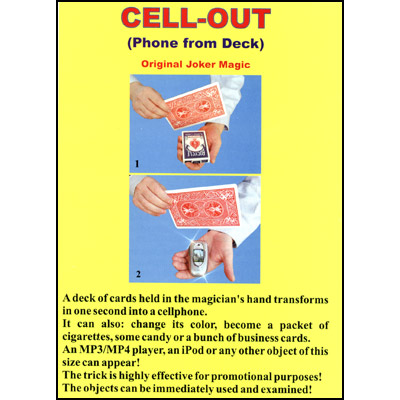 CELL-OUT

(Phone from Deck)

Original Joker Magic

1

2

A deck of cards held in the magician's hand transforms in one second into a cellphone.
It can also: change its color, become a packet of cigarettes, some candy or a bunch of business cards.
An MP3/MP4 player, an iPod or any other object of this size can appear!
The trick is highly effective for promotional purposes!
The objects can be immediately used and examined!